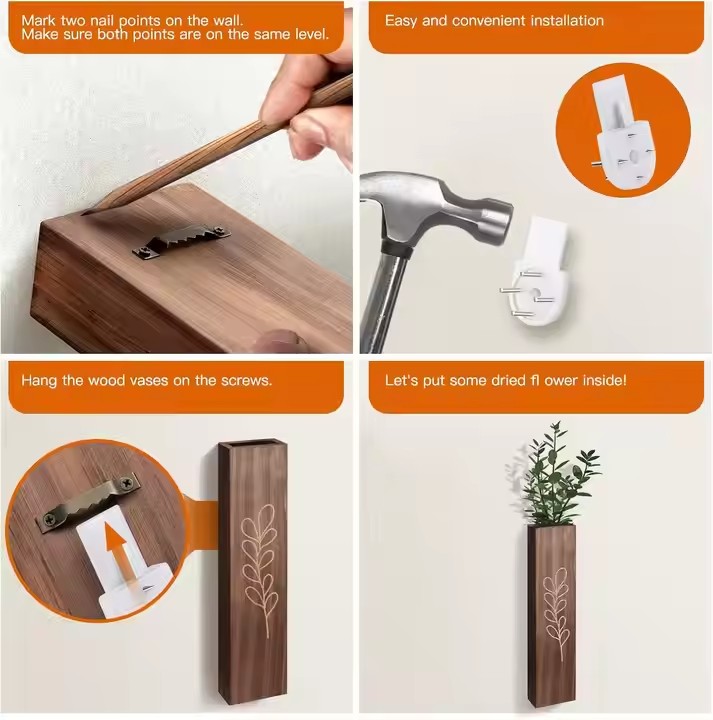 Mark two nail points on the wall.
Make sure both points are on the same level.

Easy and convenient installation

Hang the wood vases on the screws.

Let's put some dried fl ower inside!